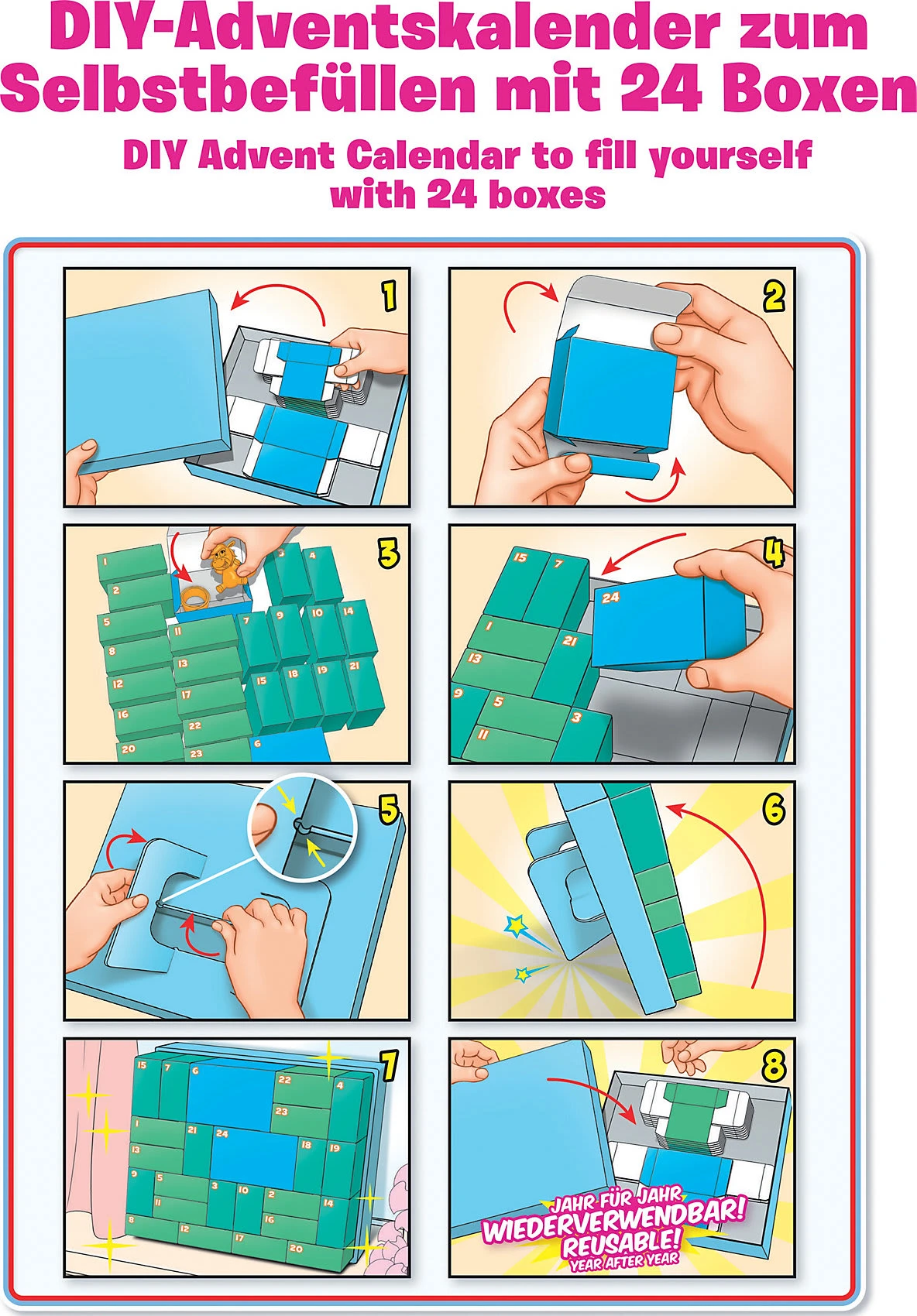 DIY-Adventskalender zum Selbstbefüllen mit 24 Boxen

DIY Advent Calendar to fill yourself with 24 boxes

1

2

3

1 2 3 4 5 7 9 10 14 8 11 13 12 15 18 19 21 16 17 22 20 23 6

4

15 7 24 1 21 13 9 5 3 11

5

6

7

15 7 6 22 4 23 1 21 24 18 19 13 9 5 3 10 2 14 11 16 8 12 17 20

8

JAHR FÜR JAHR WIEDERVERWENDBAR! REUSABLE! YEAR AFTER YEAR